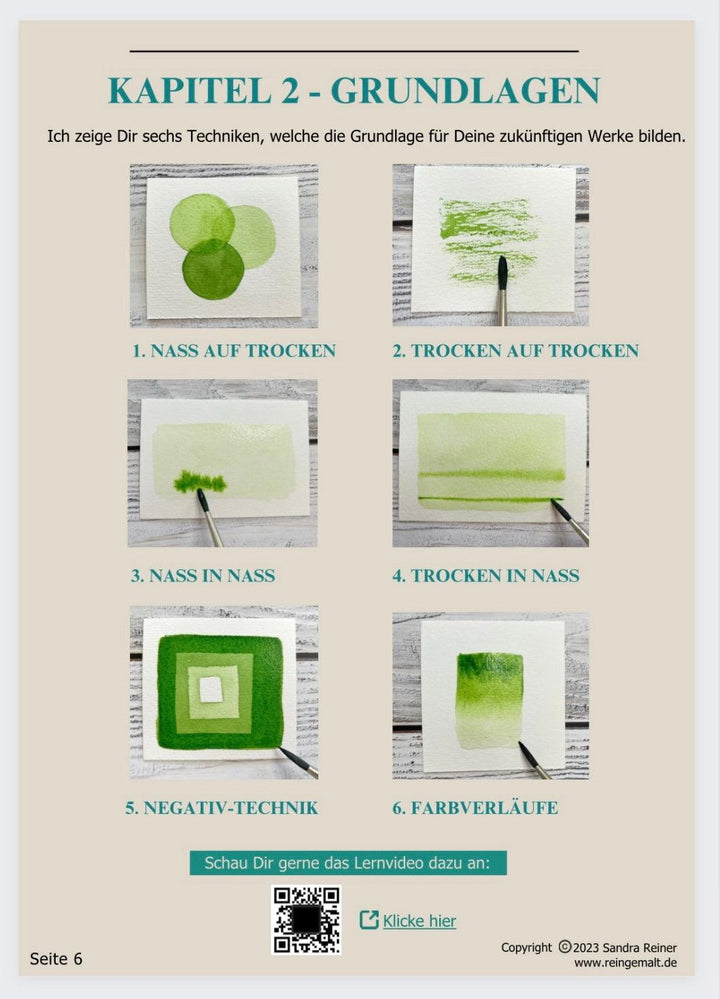 KAPITEL 2 - GRUNDLAGEN

Ich zeige Dir sechs Techniken, welche die Grundlage für Deine zukünftigen Werke bilden.

1. NASS AUF TROCKEN

2. TROCKEN AUF TROCKEN

3. NASS IN NASS

4. TROCKEN IN NASS

5. NEGATIV-TECHNIK

6. FARBVERLÄUFE

Schau Dir gerne das Lernvideo dazu an:

Klicke hier

Seite 6

Copyright ©2023 Sandra Reiner
www.reingemalt.de