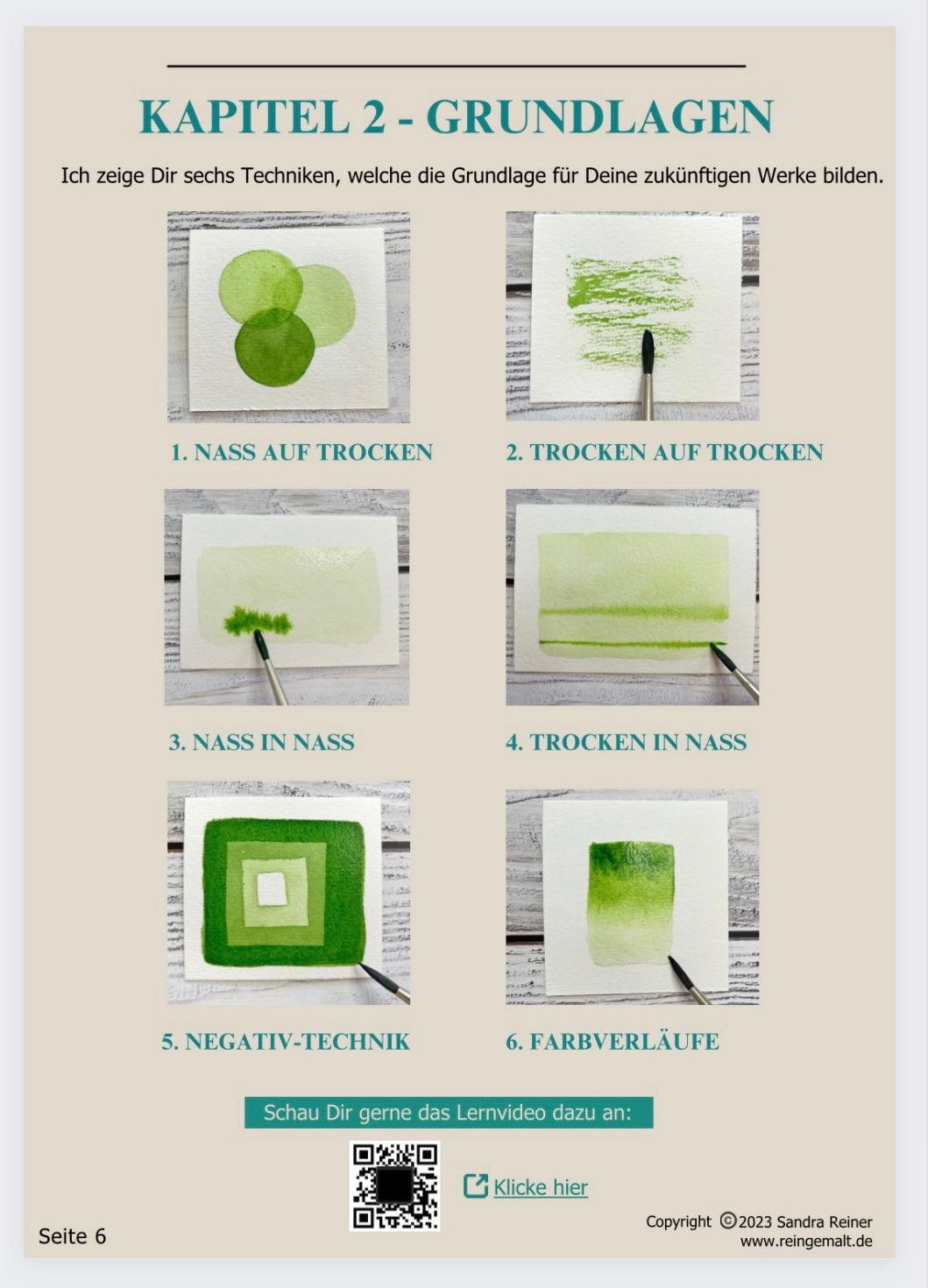 KAPITEL 2 - GRUNDLAGEN

Ich zeige Dir sechs Techniken, welche die Grundlage für Deine zukünftigen Werke bilden.

1. NASS AUF TROCKEN

2. TROCKEN AUF TROCKEN

3. NASS IN NASS

4. TROCKEN IN NASS

5. NEGATIV-TECHNIK

6. FARBVERLÄUFE

Schau Dir gerne das Lernvideo dazu an:

Klicke hier

Seite 6

Copyright ©2023 Sandra Reiner
www.reingemalt.de